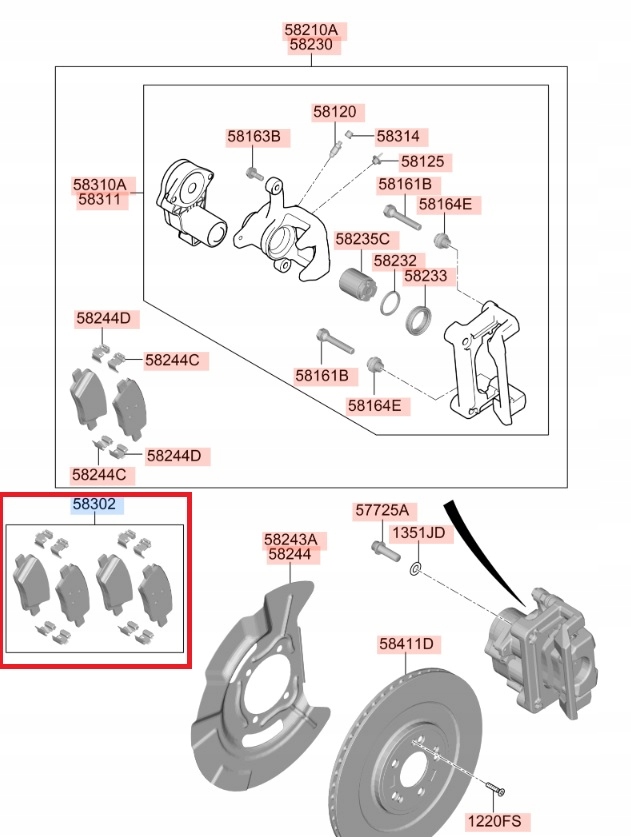 58210A
58230

58120
58163B
58314
58125
58310A
58311
58161B
58164E
58235C
58232
58233
58244D
58244C
58161B
58164E
58244D
58244C

58302
57725A
1351JD
58243A
58244
58411D
1220FS