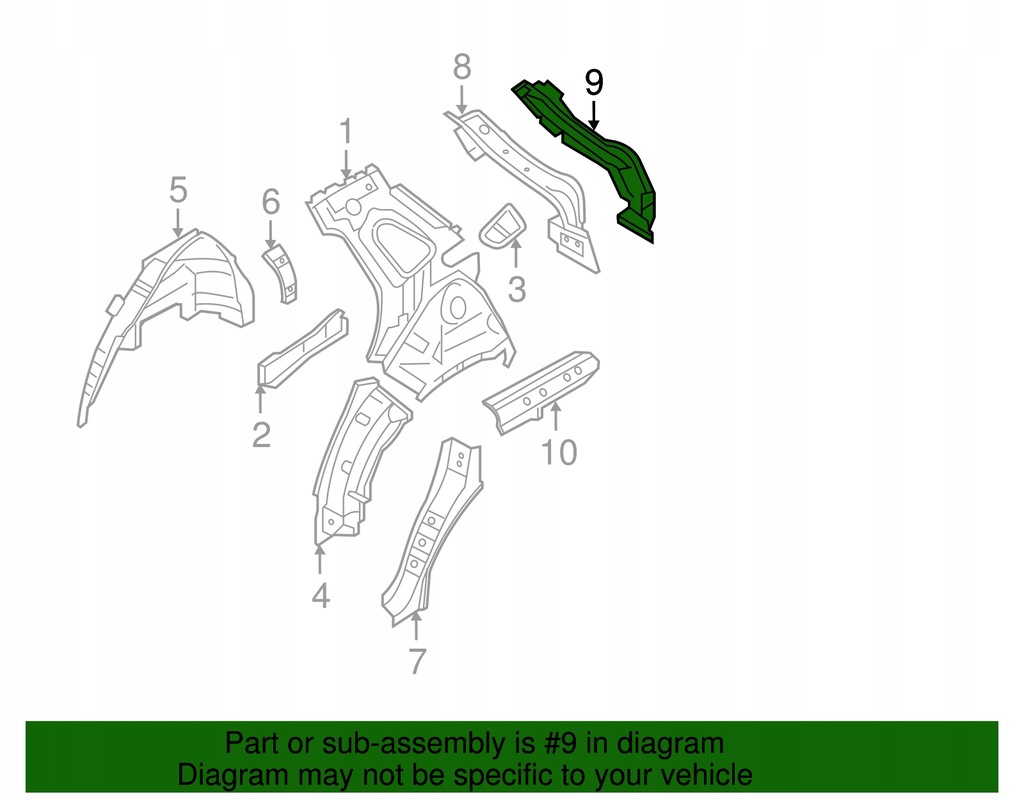 8
9
1
5
6
3
2
10
4
7

Part or sub-assembly is #9 in diagram
Diagram may not be specific to your vehicle