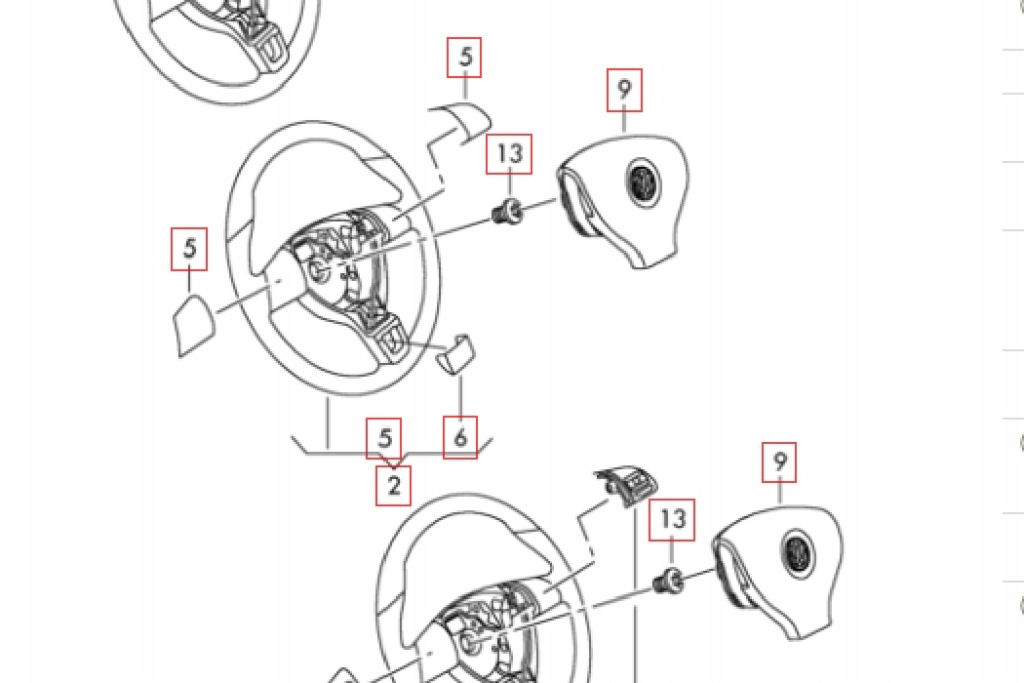 5
9
13
5
5
6
2
9
13