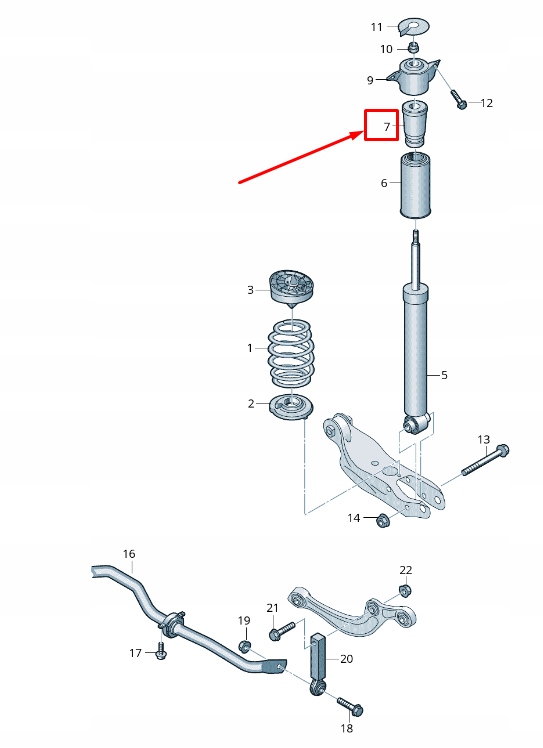 11
10
9
12
7
6
3
1
5
2
13
14
16
22
21
19
17
20
18