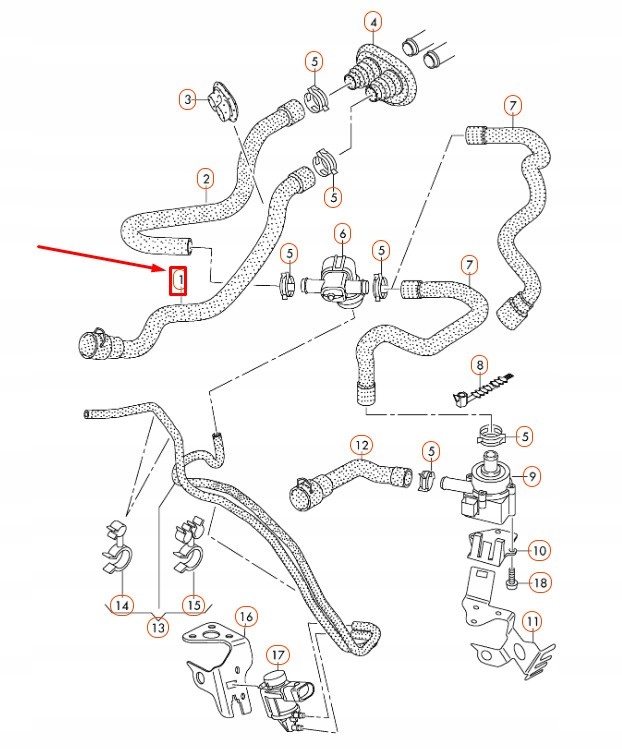 4
5
3
7
2
5
6
5
5
1
7
8
5
12
5
9
10
18
14
15
13
16
11
17