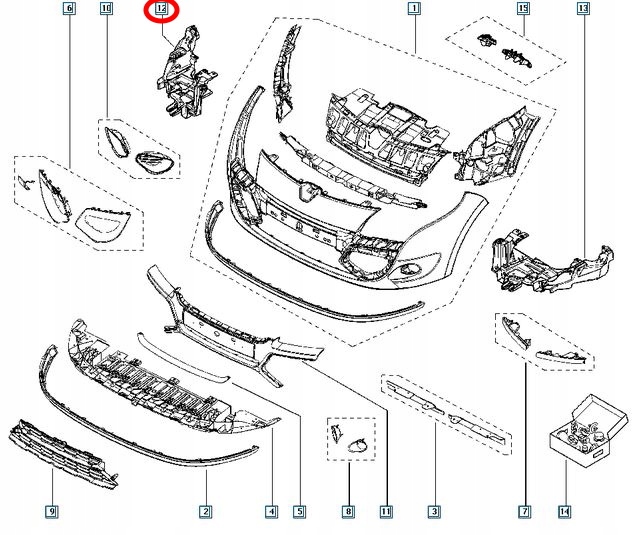 6
10
12
1
15
13
9
2
4
5
8
11
3
7
14