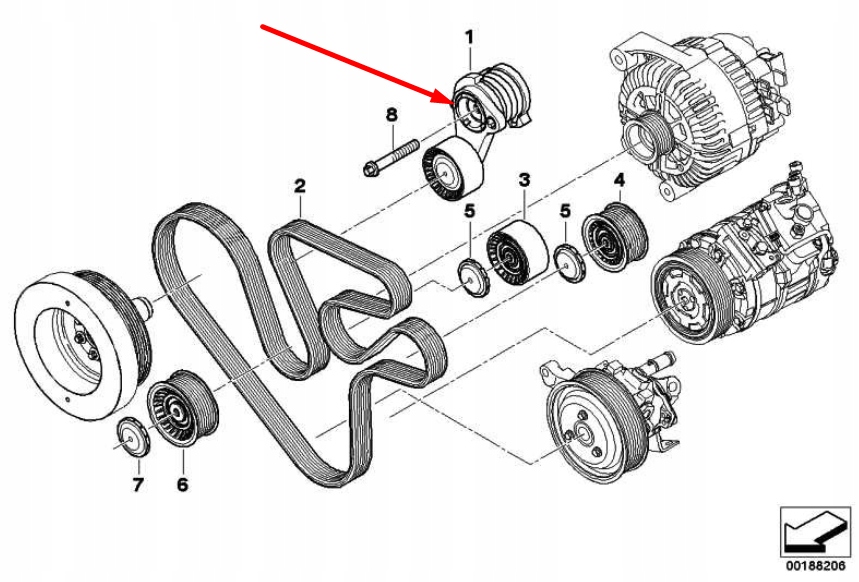 1
8
2
3
4
5
5
7
6
00188206