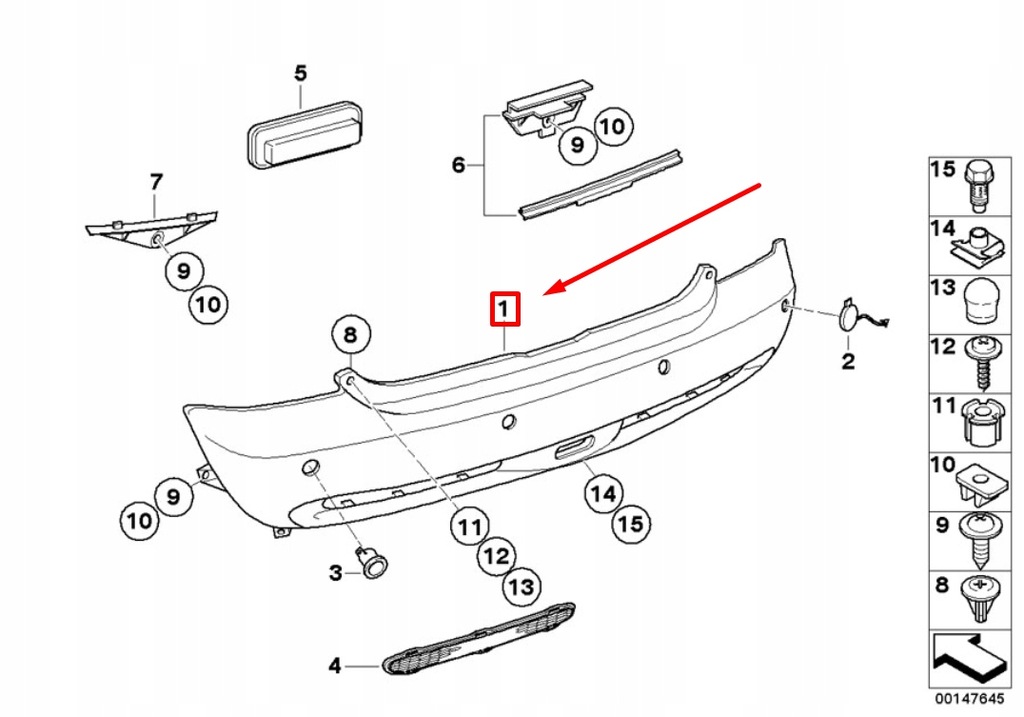 5
6
9
10
7
9
10
1
8
2
9
10
11
12
13
14
15
3
4
15
14
13
12
11
10
9
8
00147645