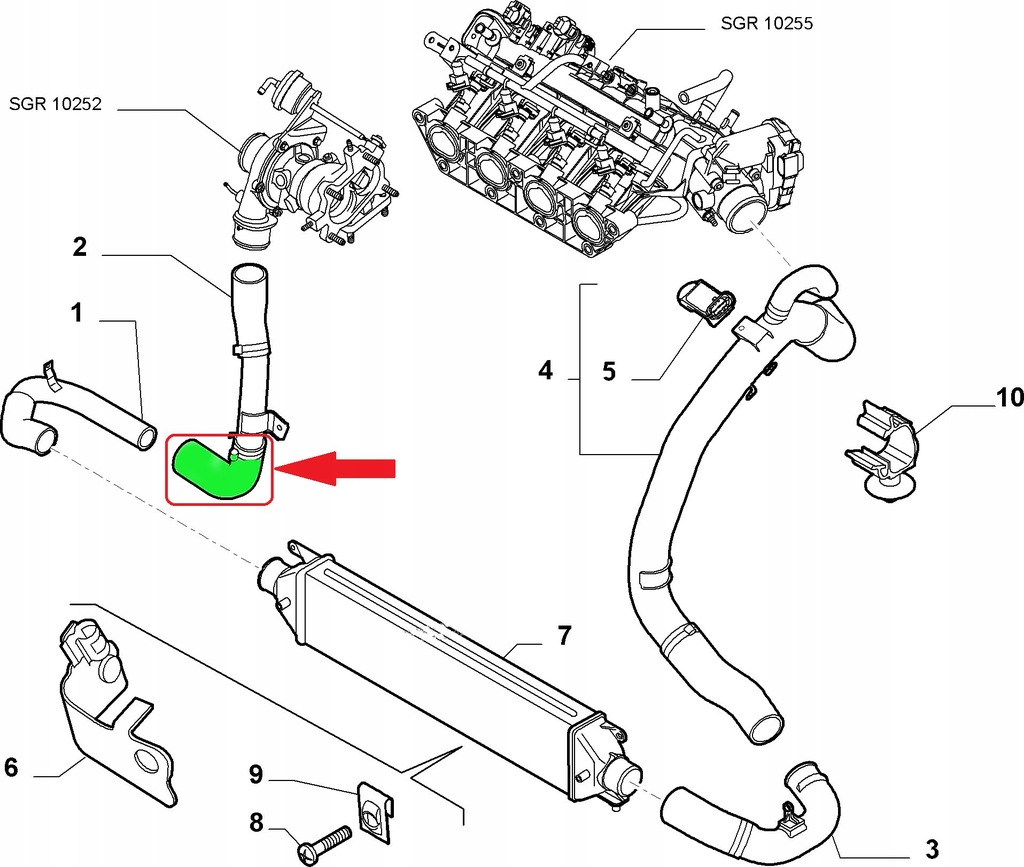 SGR 10255
SGR 10252
2
1
4
5
10
7
6
9
8
3