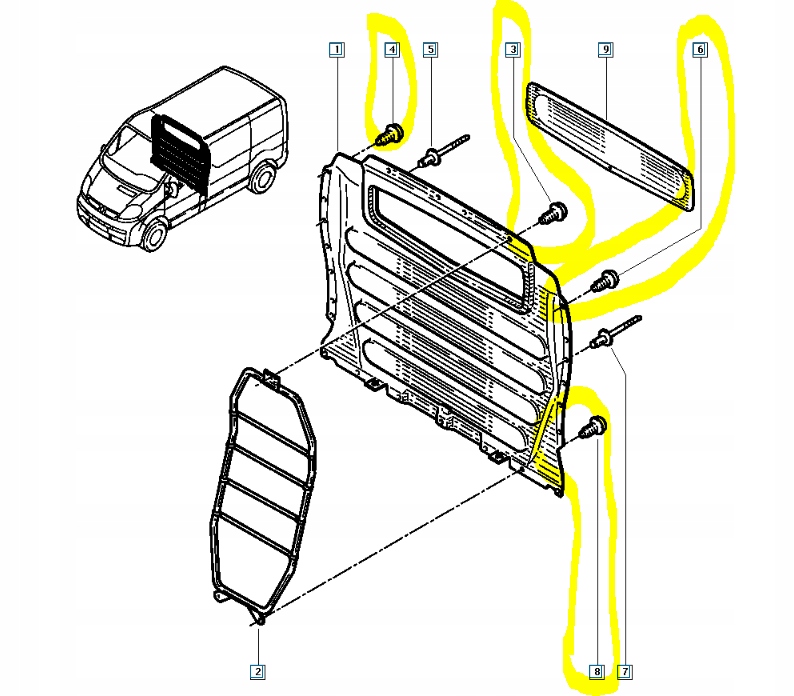 1
4
5
3
9
6
2
8
7