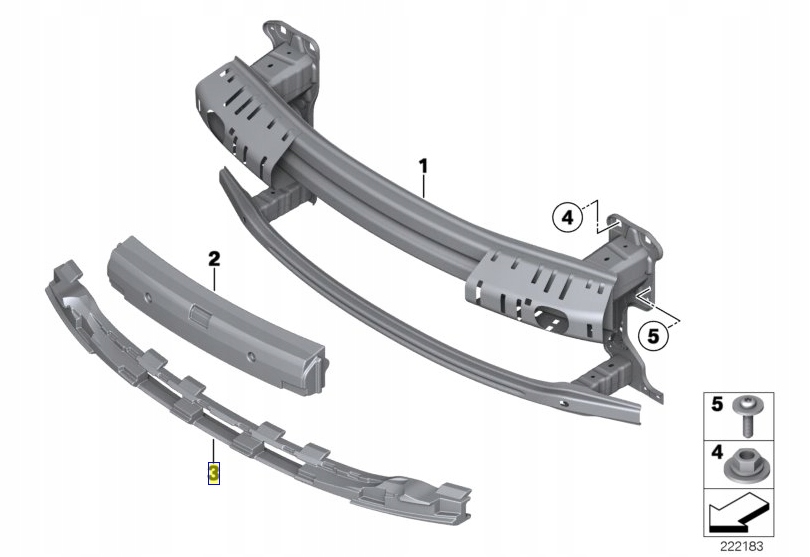 1
4
2
5
3
5
4
222183