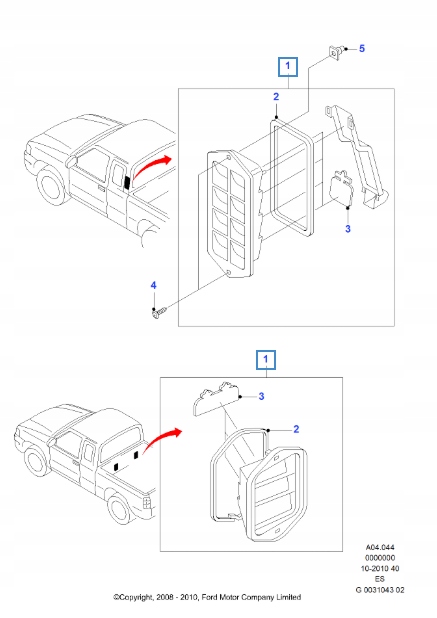 1

5

2

3

4

1

3

2

A04.044
0000000
10-2010 40
ES
G 0031043 02

©Copyright, 2008 - 2010, Ford Motor Company Limited