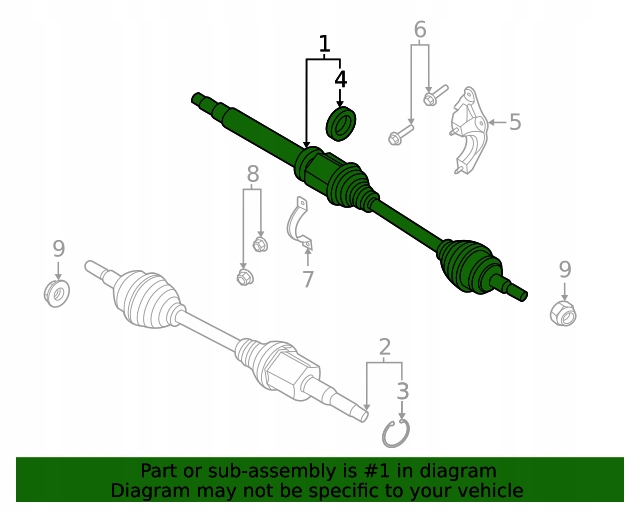 1
4
6
5
8
7
9
9
2
3

Part or sub-assembly is #1 in diagram
Diagram may not be specific to your vehicle