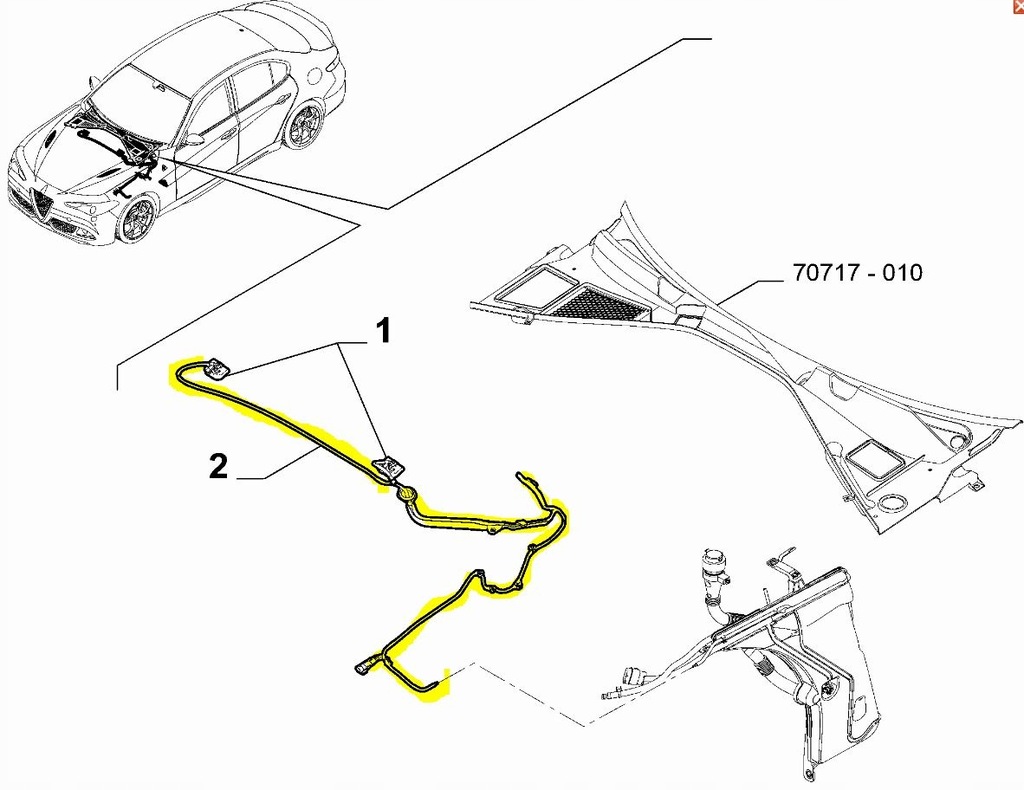 70717 - 010

1

2