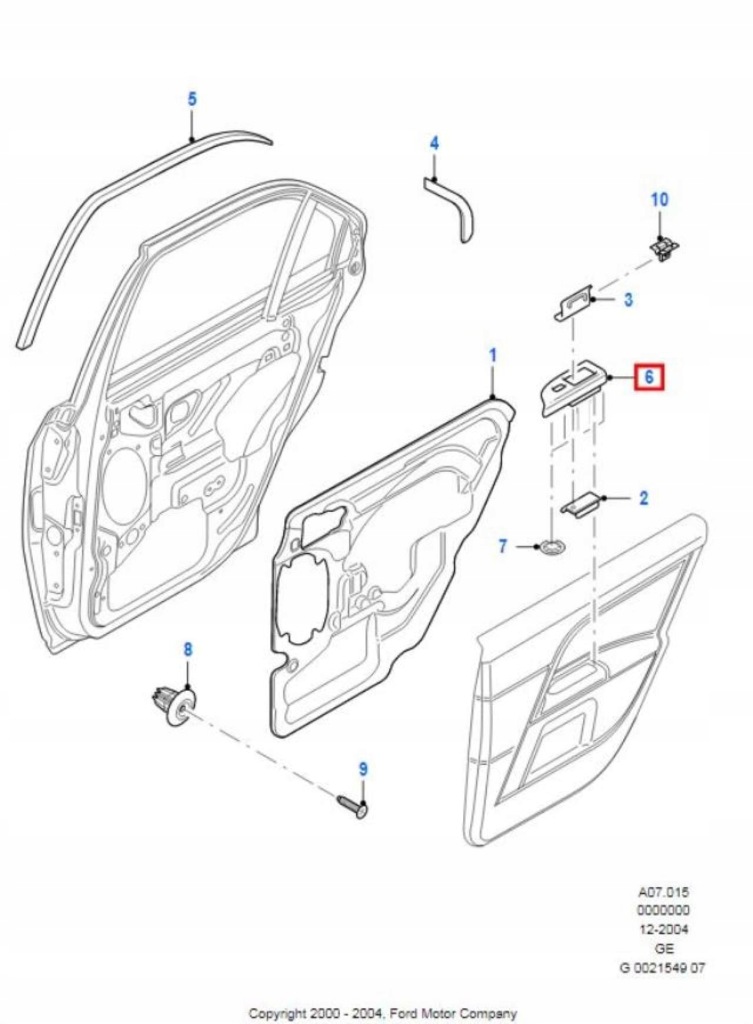 5
4
10
3
1
6
2
7
8
9

A07.015
0000000
12-2004
GE
G 0021549 07

Copyright 2000 - 2004, Ford Motor Company