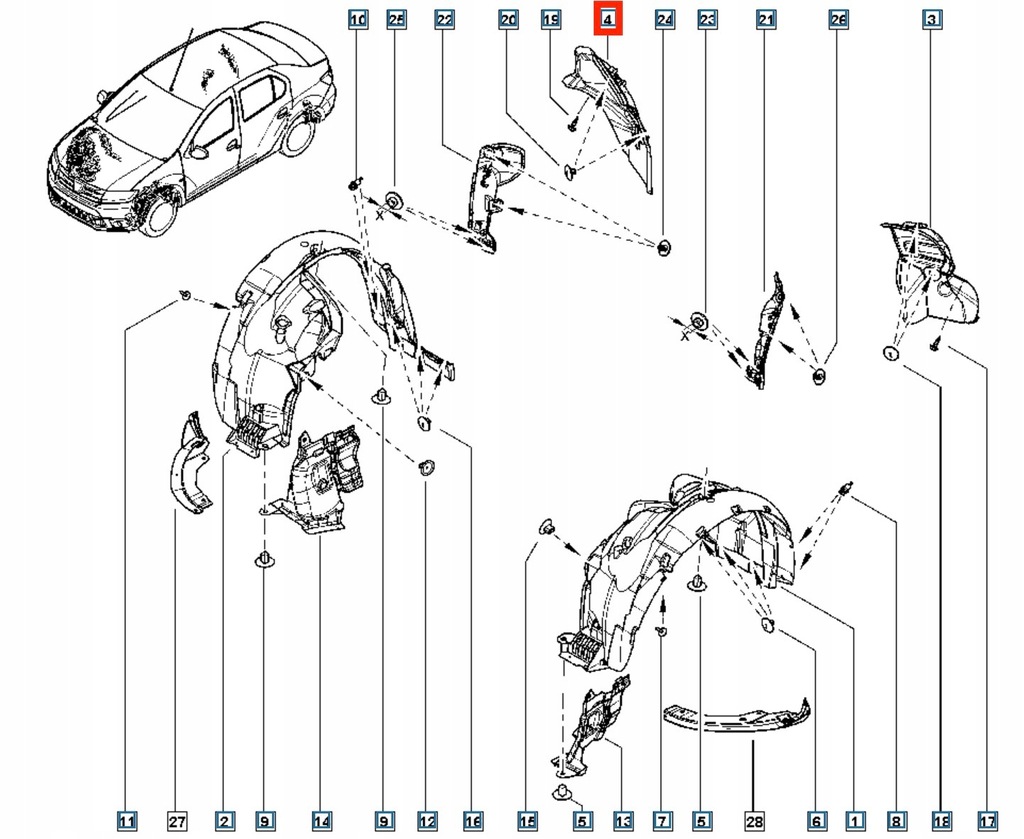 10 25 22 20 19 4 24 23 21 26 3

X

X

11 27 2 9 14 9 12 16 15 5 13 7 5 28 6 1 8 18 17