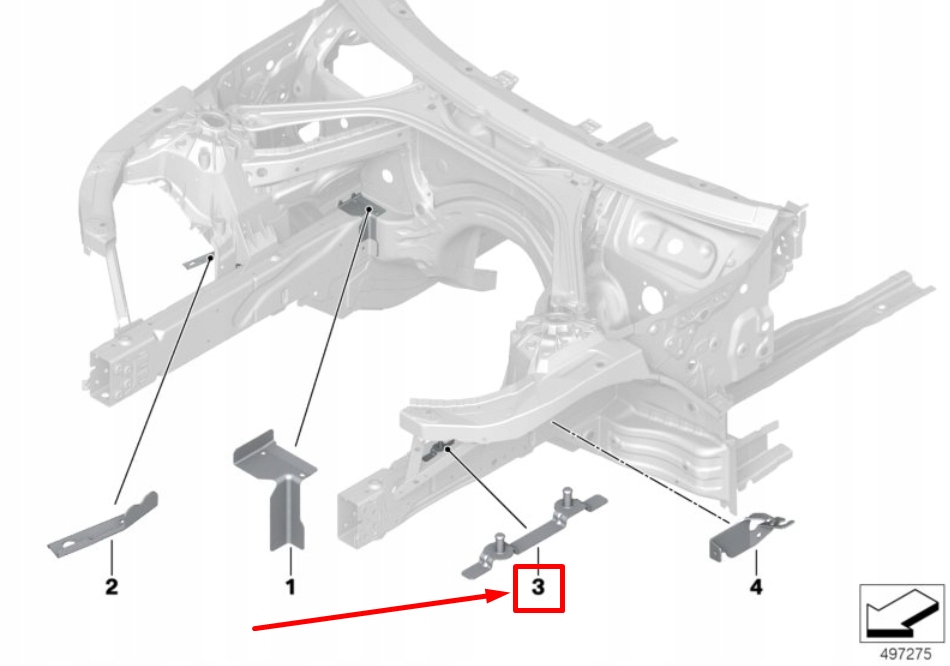 2
1
3
4
497275