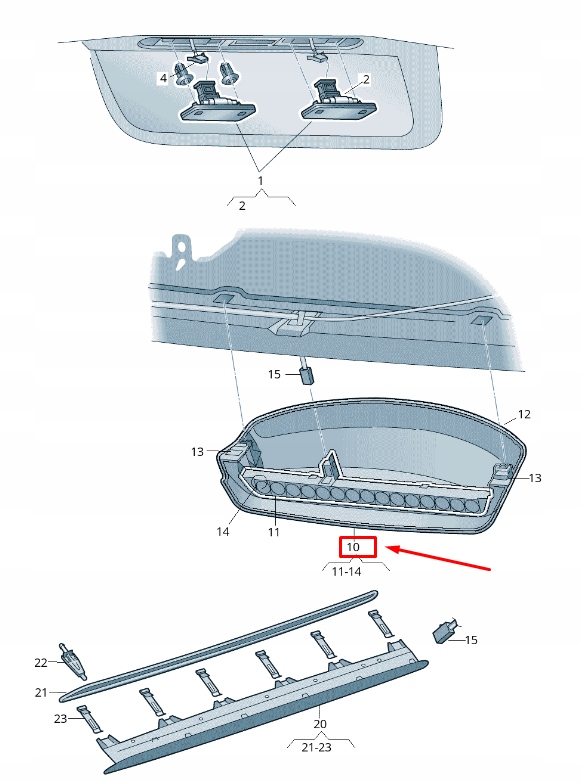 4
2
1
2
15
12
13
13
14
11
10
11-14
15
22
21
23
20
21-23