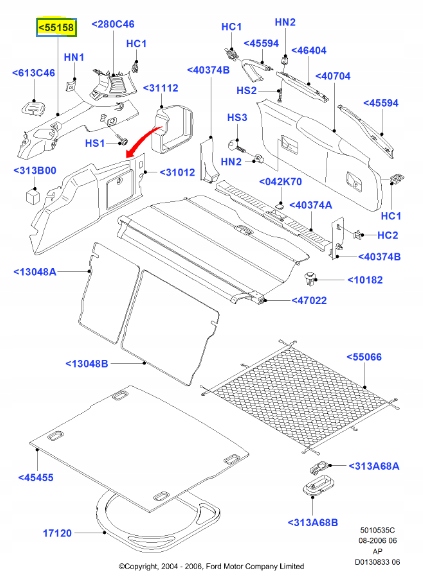 <55158
<280C46
HC1
HN1
<613C46
<31112
HS1
<313B00
<31012
HC1
HN2
<45594
<46404
<40374B
<40704
HS2
<45594
HS3
HN2
<042K70
<40374A
HC1
HC2
<40374B
<13048A
<10182
<47022
<13048B
<55066
<45455
<313A68A
<313A68B
17120
5010535C
08-2006 06
AP
D0130833 06
©Copyright, 2004 - 2006, Ford Motor Company Limited