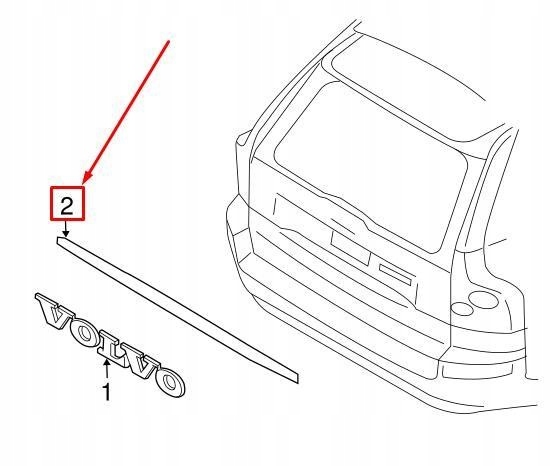 2
VOLVO
1