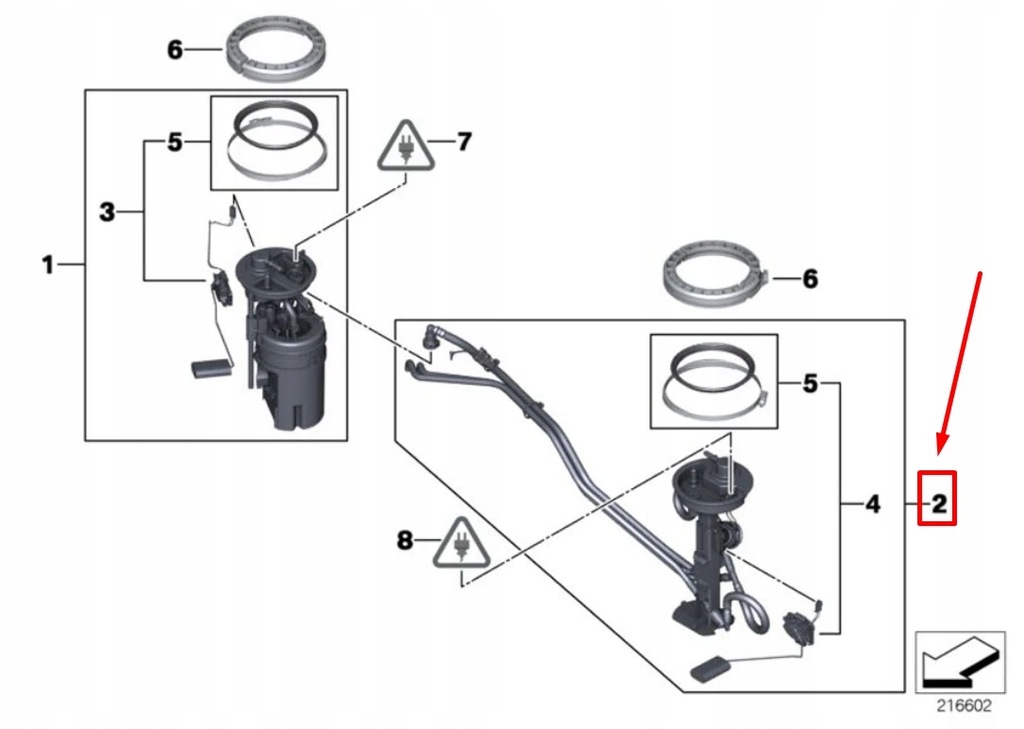 6
5
7
3
1
6
5
4
2
8
216602