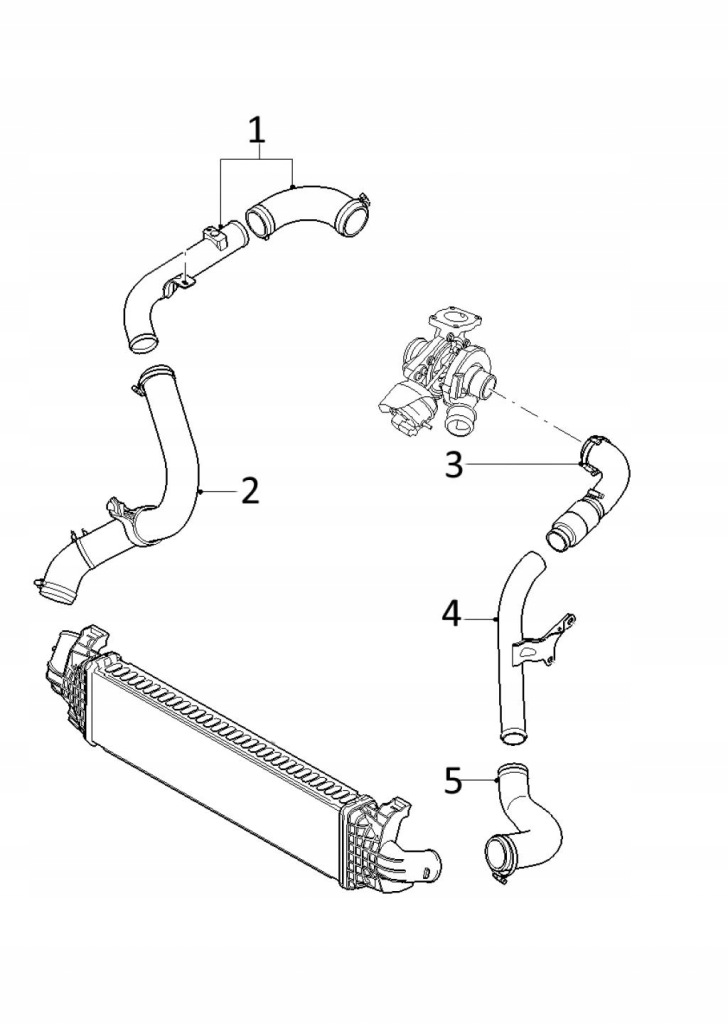 1

2

3

4

5