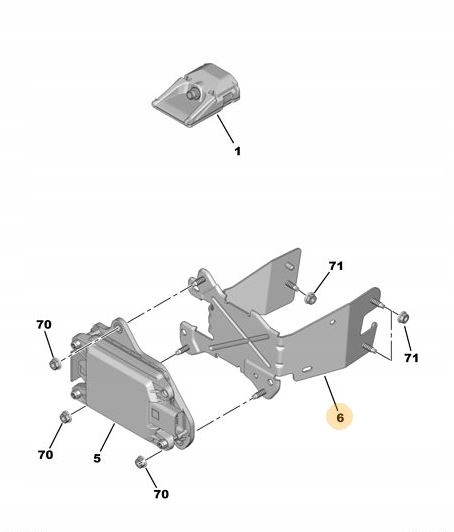 1

71

70

71

6

70

5

70