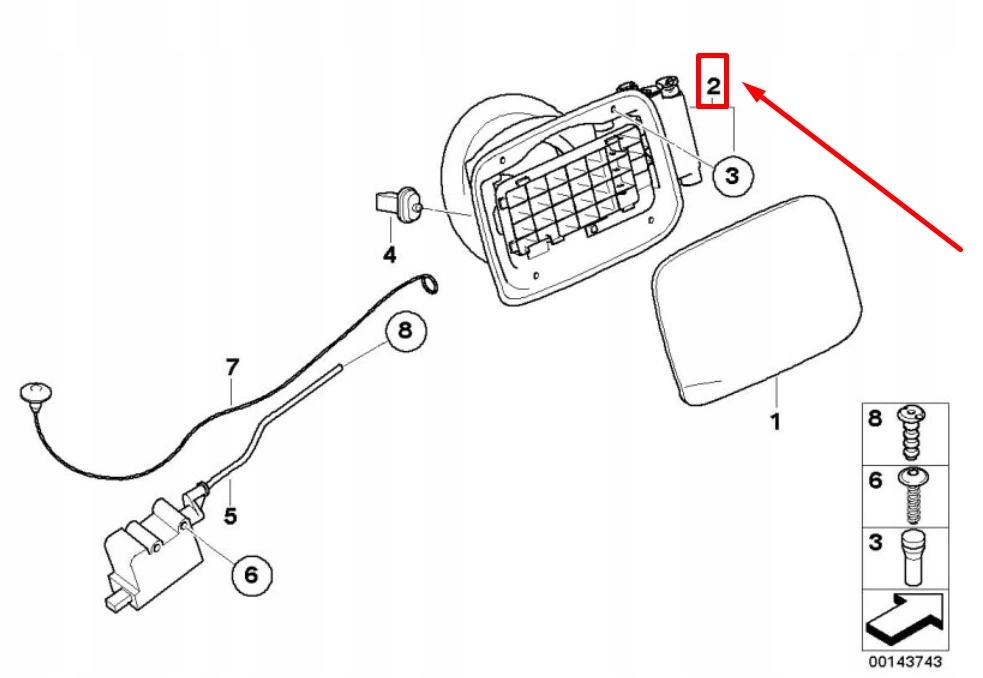 2
3
4
8
7
1
5
6
8
6
3
00143743