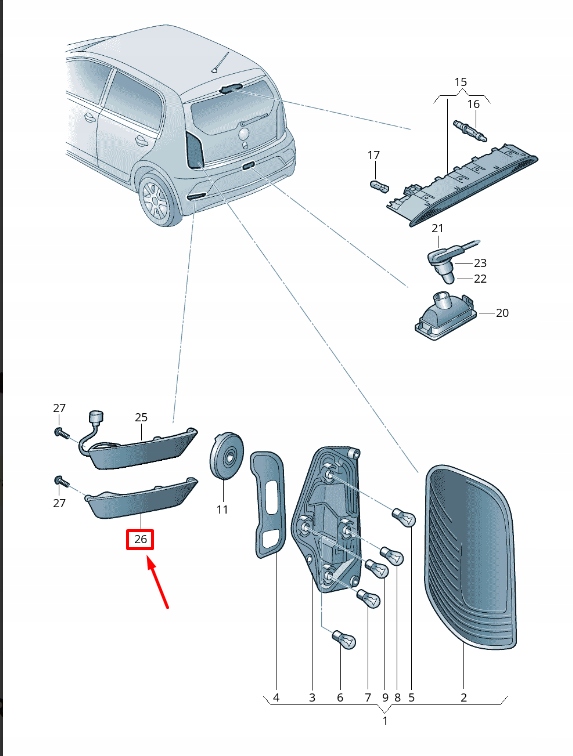 15
16
17
21
23
22
20
27
25
27
26
11
4
3
6
7
9
8
5
2
1