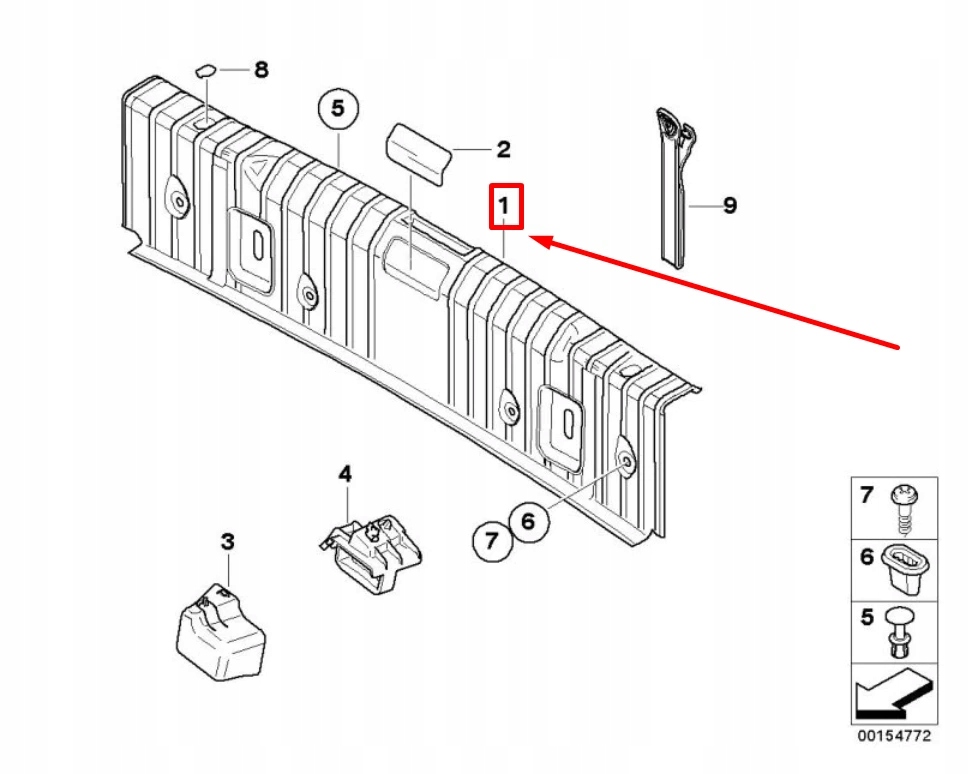 8
5
2
1
9
4
3
7
6
7
6
5
00154772