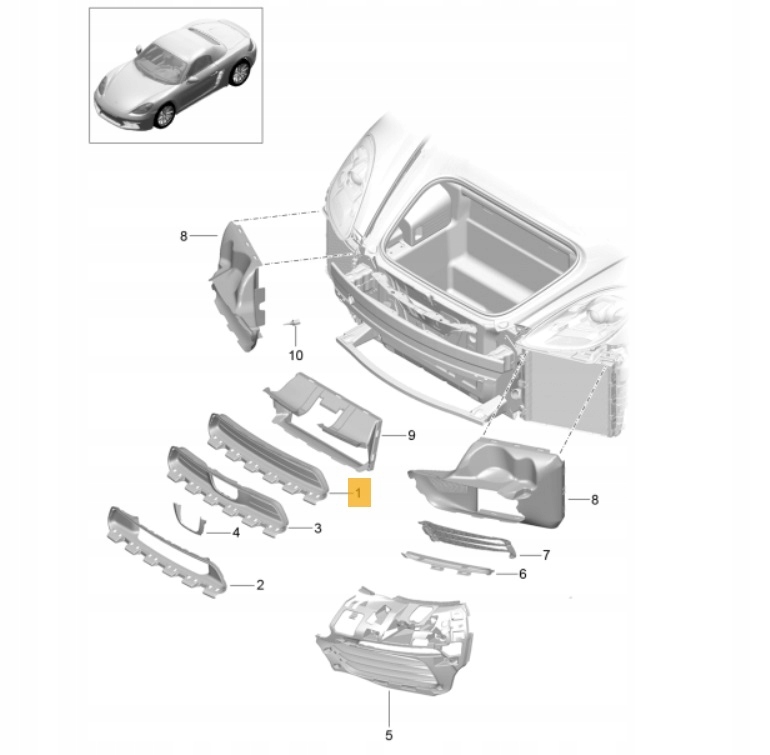 8
10
9
1
8
4
3
7
6
2
5