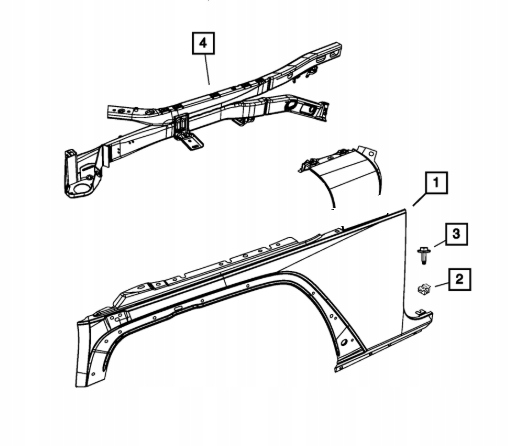 4

1

3

2