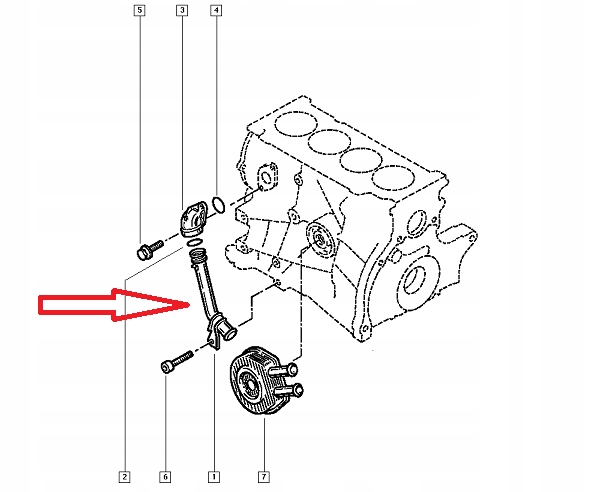 5
3
4
2
6
1
7