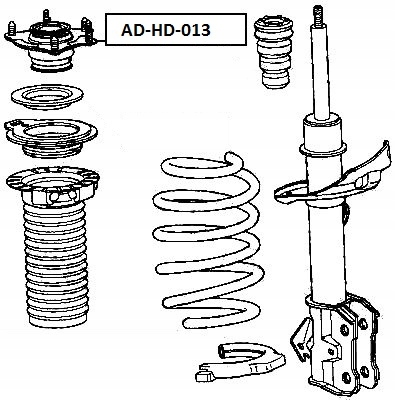 AD-HD-013