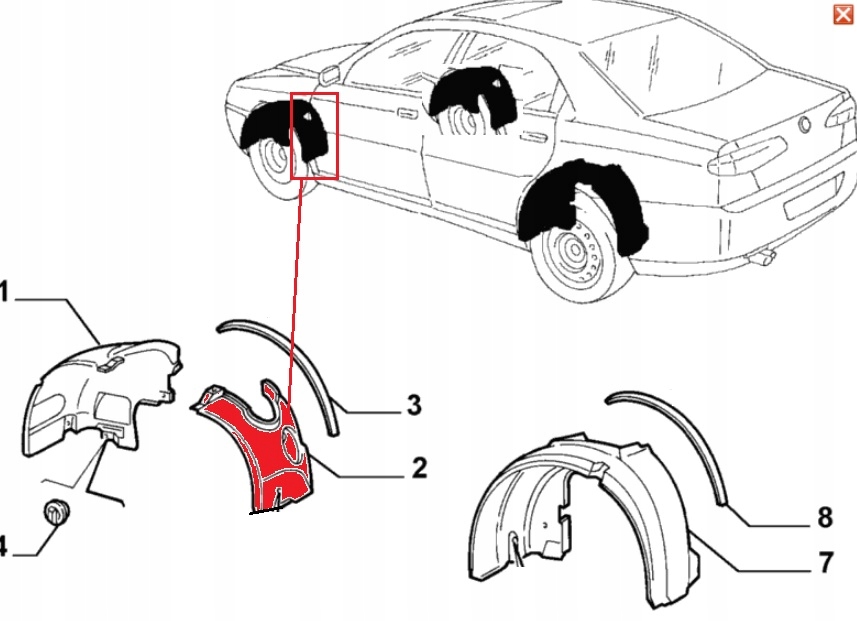 1
3
2
4
8
7