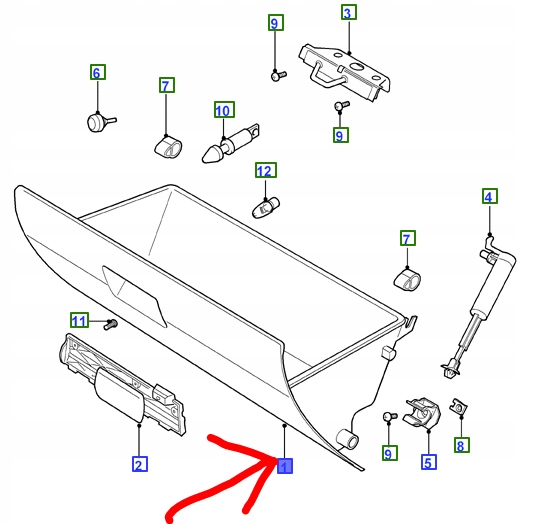 9
3
6
7
10
9
12
4
7
11
2
1
9
5
8