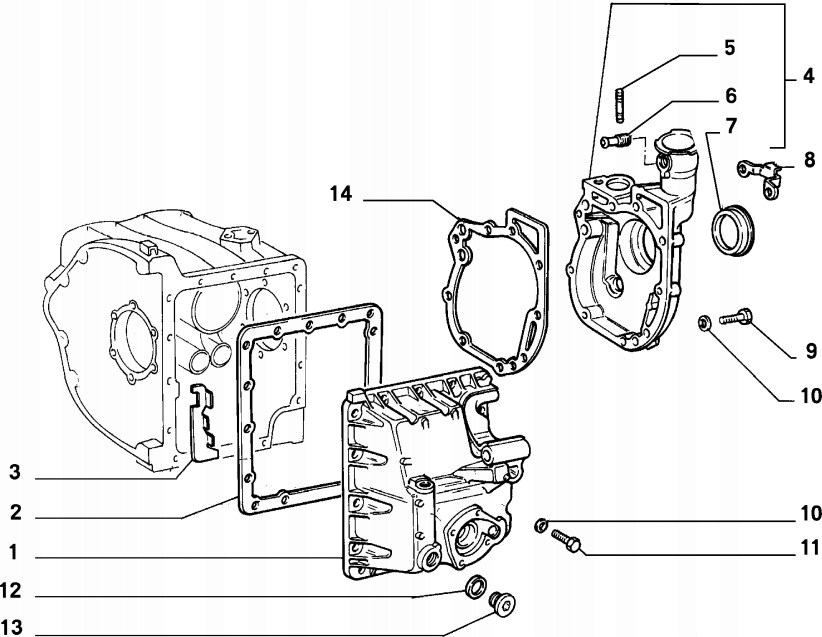 5
4
6
7
8
14
9
10
3
2
10
1
11
12
13