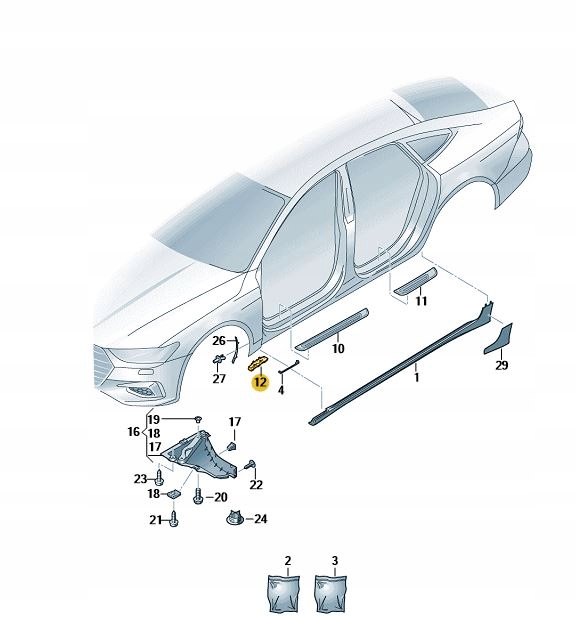 11
10
26
27
12
4
1
29
19
16
18
17
17
23
22
18
20
21
24
2
3