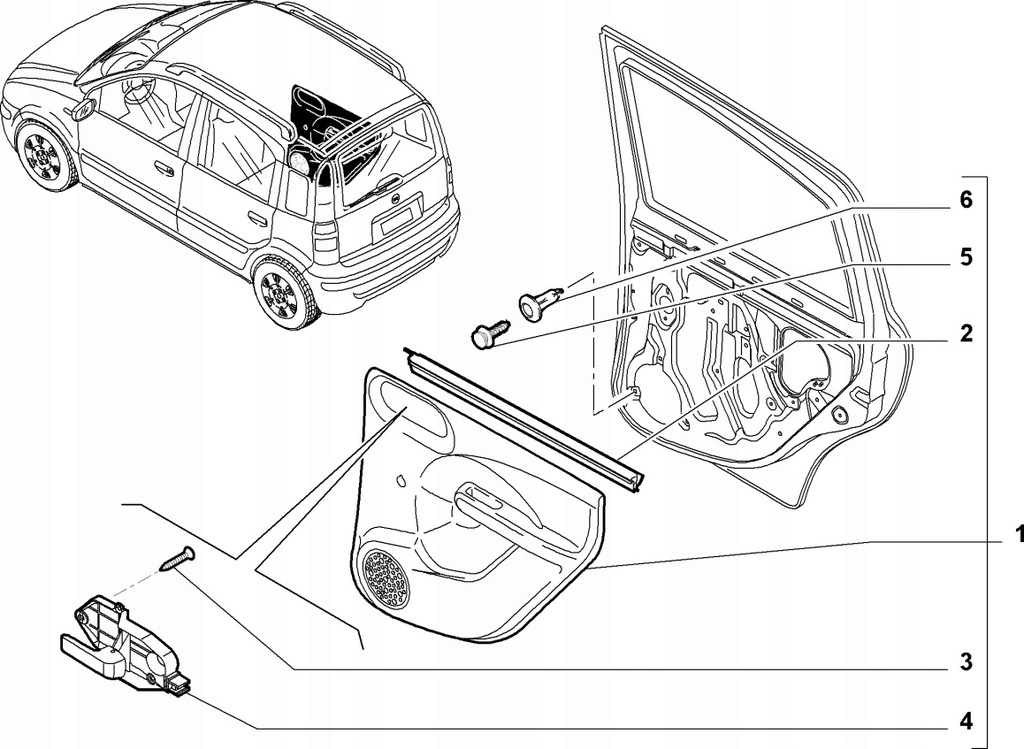 6
5
2
1
3
4