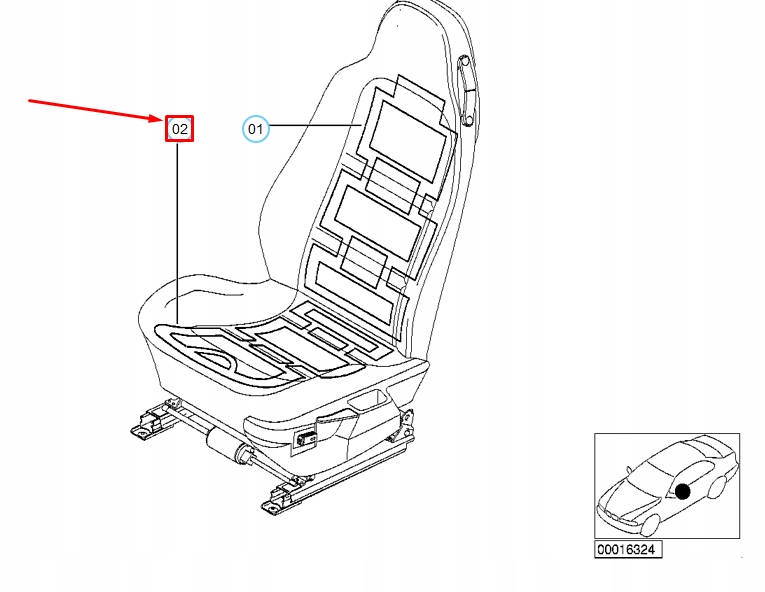 02

01

00016324