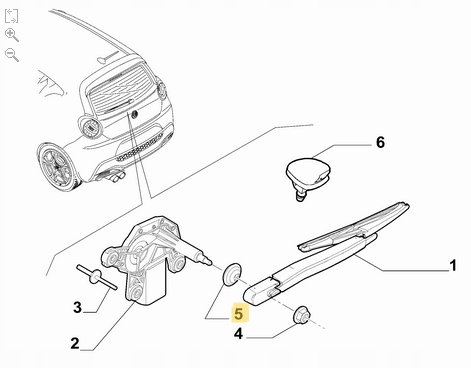 6
1
3
5
4
2