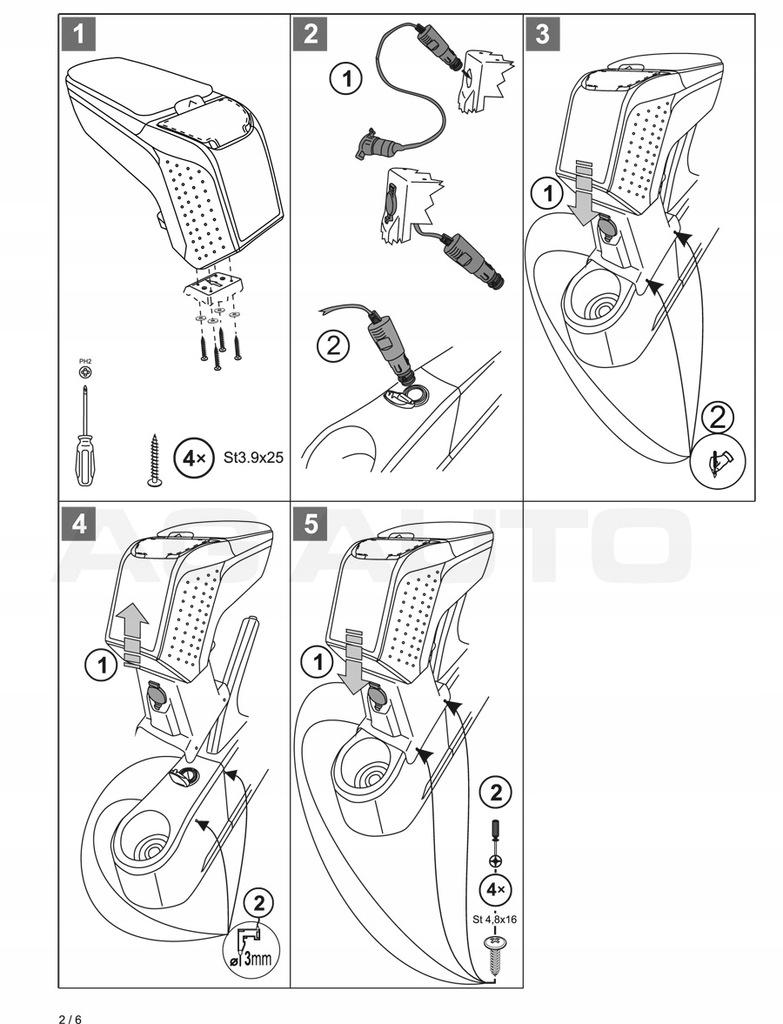 1

PH2

4× St3.9x25

2

1

2

3

1

2

4

1

2

ø3mm

5

1

2

4×

St 4,8x16

ASAUTO

2 / 6