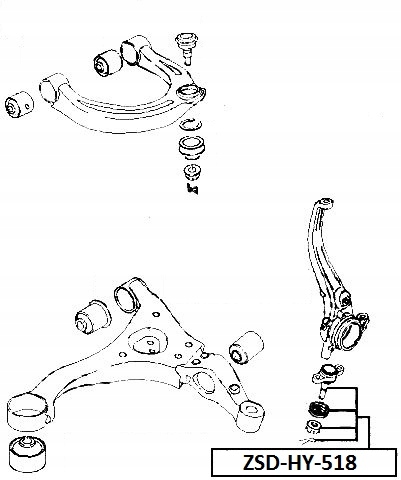 ZSD-HY-518