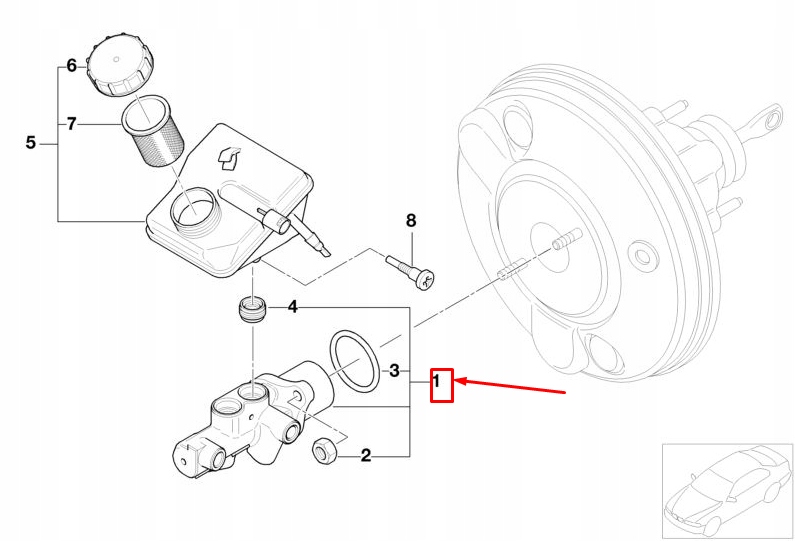 6
7
5
8
4
3
1
2