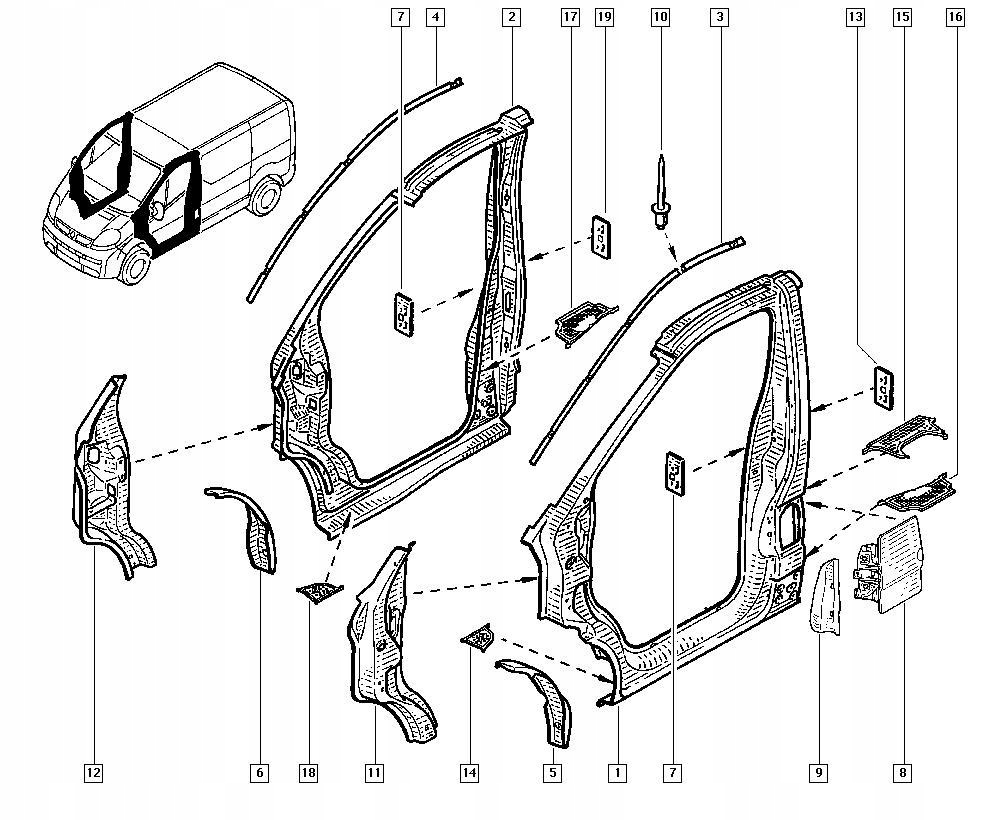 7 4 2 17 19 10 3 13 15 16

12 6 18 11 14 5 1 7 9 8