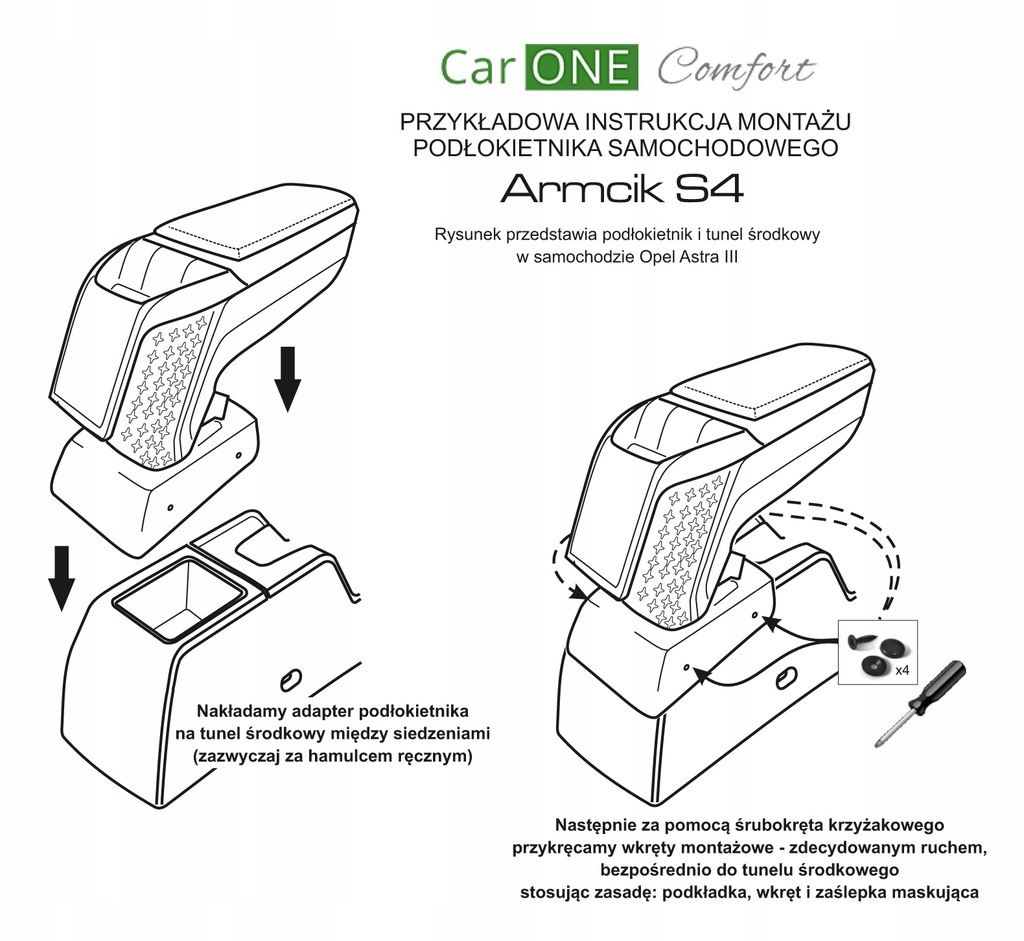 Car ONE Comfort

PRZYKŁADOWA INSTRUKCJA MONTAŻU PODŁOKIETNIKA SAMOCHODOWEGO

Armcik S4

Rysunek przedstawia podłokietnik i tunel środkowy w samochodzie Opel Astra III

Nakładamy adapter podłokietnika na tunel środkowy między siedzeniami (zazwyczaj za hamulcem ręcznym)

x4

Następnie za pomocą śrubokręta krzyżakowego przykręcamy wkręty montażowe - zdecydowanym ruchem, bezpośrednio do tunelu środkowego stosując zasadę: podkładka, wkręt i zaślepka maskująca