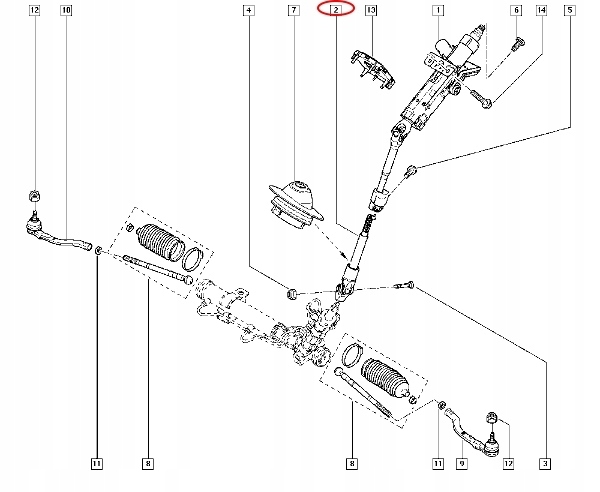 12
10
4
7
2
13
1
6
14
5
11
8
8
11
9
12
3