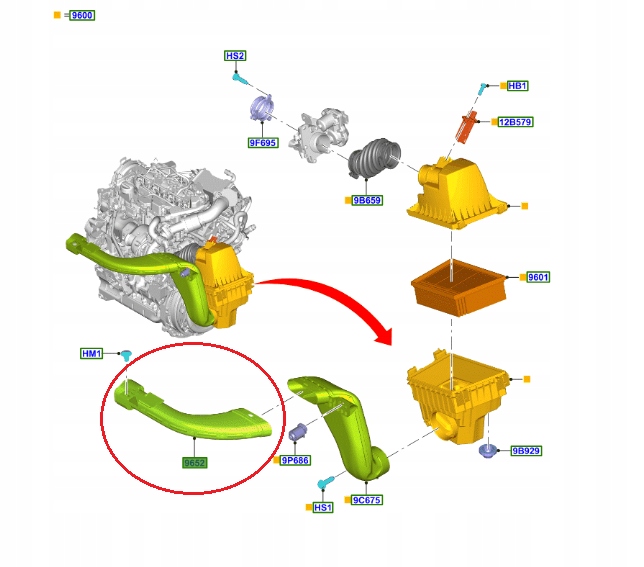 = 9600

HS2

HB1

12B579

9F695

9B659

9601

HM1

9652

9P686

9B929

HS1

9C675