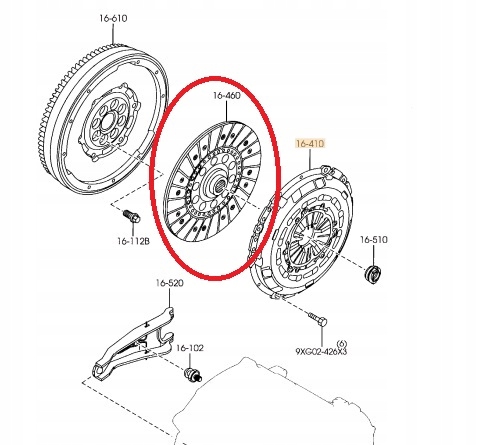 16-610
16-460
16-410
16-112B
16-510
16-520
16-102
(6)
9XG02-426X3