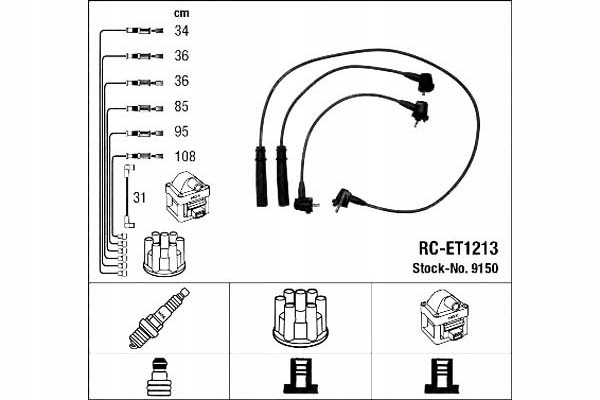 cm
34
36
36
85
95
108
31

RC-ET1213
Stock-No. 9150