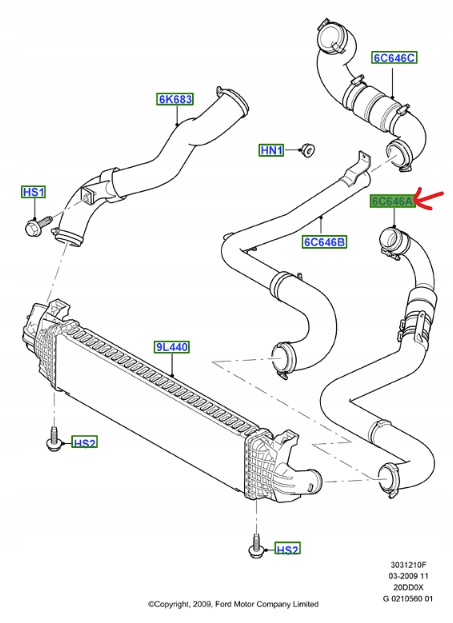 6C646C

6K683

HN1

HS1

6C646A

6C646B

9L440

HS2

HS2

3031210F
03-2009 11
20DD0X
G 0210560 01

©Copyright, 2009, Ford Motor Company Limited