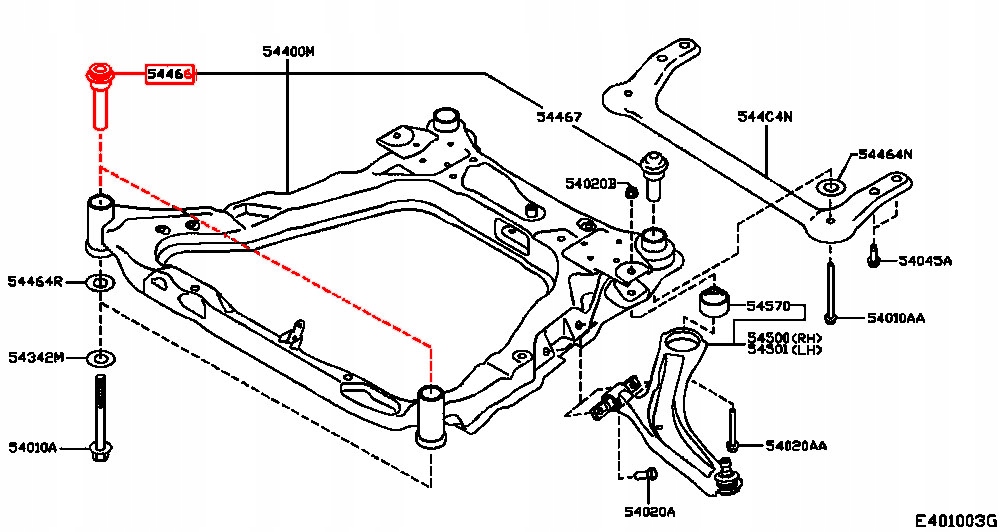 54466
54400M
54467
544C4N
54464N
54020B
54045A
54464R
54570
54010AA
54500(RH)
54501(LH)
54342M
54010A
54020AA
54020A
E401003G