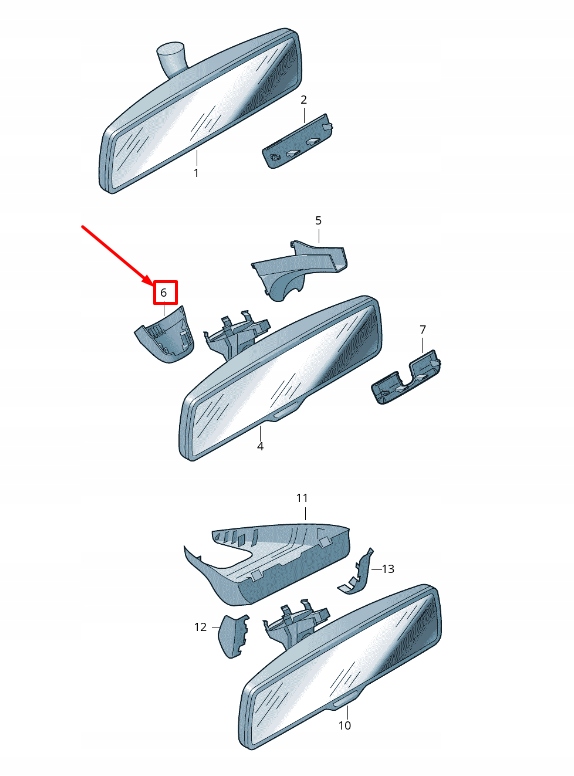 2
1
5
6
7
4
11
13
12
10