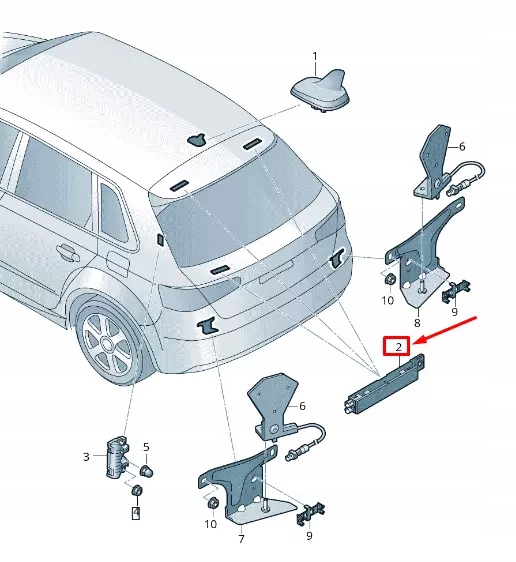 1
6
10
9
8
2
6
3
5
4
10
7
9